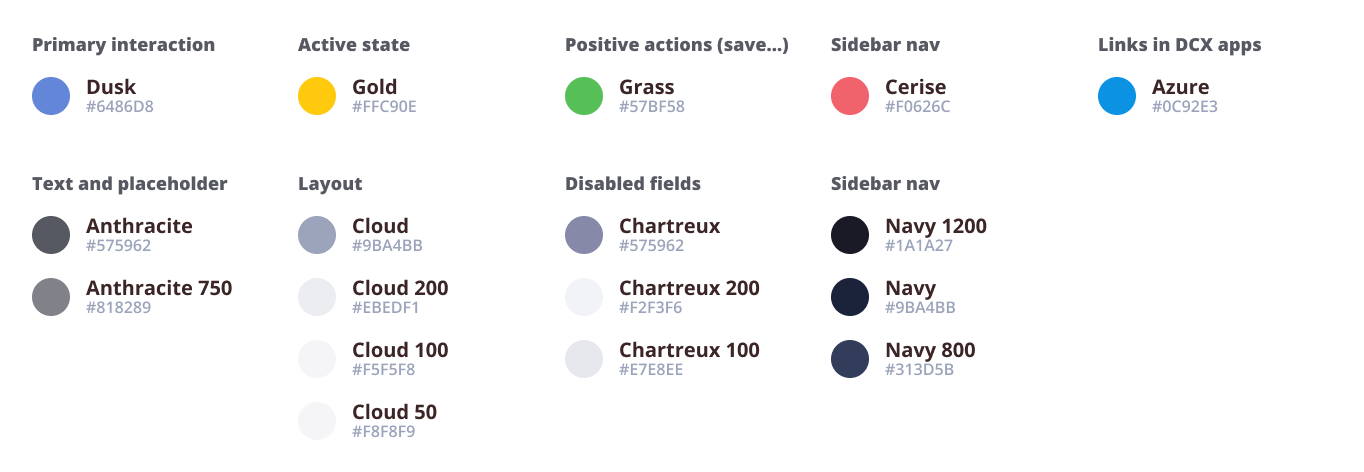 Primary interaction

Dusk
#6486D8

Active state

Gold
#FFC90E

Positive actions (save...)

Grass
#57BF58

Sidebar nav

Cerise
#F0626C

Links in DCX apps

Azure
#0C92E3

Text and placeholder

Anthracite
#575962

Anthracite 750
#818289

Layout

Cloud
#9BA4BB

Cloud 200
#EBEDF1

Cloud 100
#F5F5F8

Cloud 50
#F8F8F9

Disabled fields

Chartreux
#575962

Chartreux 200
#F2F3F6

Chartreux 100
#E7E8EE

Sidebar nav

Navy 1200
#1A1A27

Navy
#9BA4BB

Navy 800
#313D5B